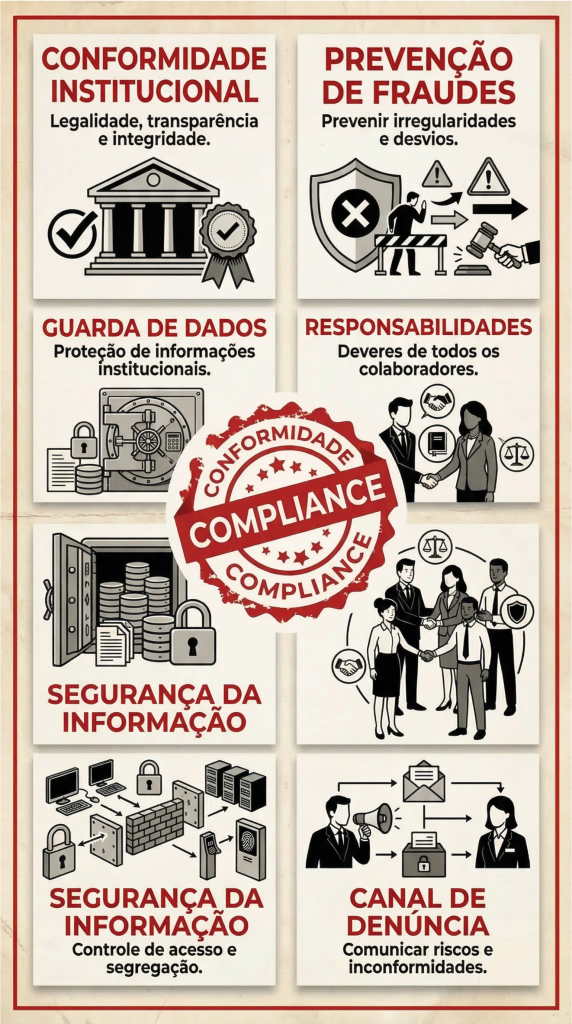 CONFORMIDADE INSTITUCIONAL
Legalidade, transparência e integridade.

PREVENÇÃO DE FRAUDES
Prevenir irregularidades e desvios.

GUARDA DE DADOS
Proteção de informações institucionais.

RESPONSABILIDADES
Deveres de todos os colaboradores.

CONFORMIDADE
COMPLIANCE
COMPLIANCE

SEGURANÇA DA INFORMAÇÃO

SEGURANÇA DA INFORMAÇÃO
Controle de acesso e segregação.

CANAL DE DENÚNCIA
Comunicar riscos e inconformidades.